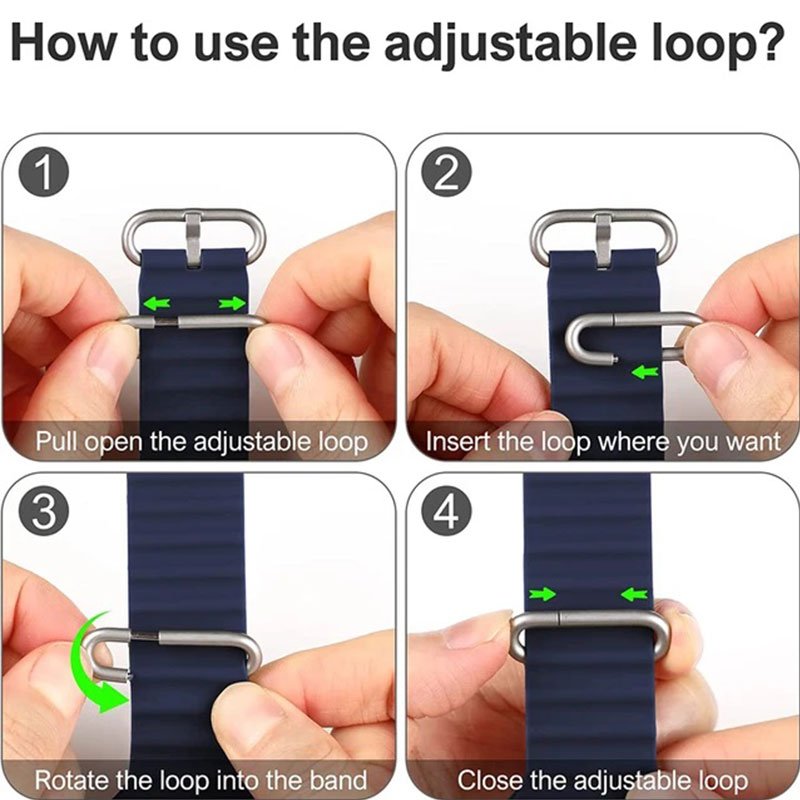 How to use the adjustable loop?

1
Pull open the adjustable loop

2
Insert the loop where you want

3
Rotate the loop into the band

4
Close the adjustable loop